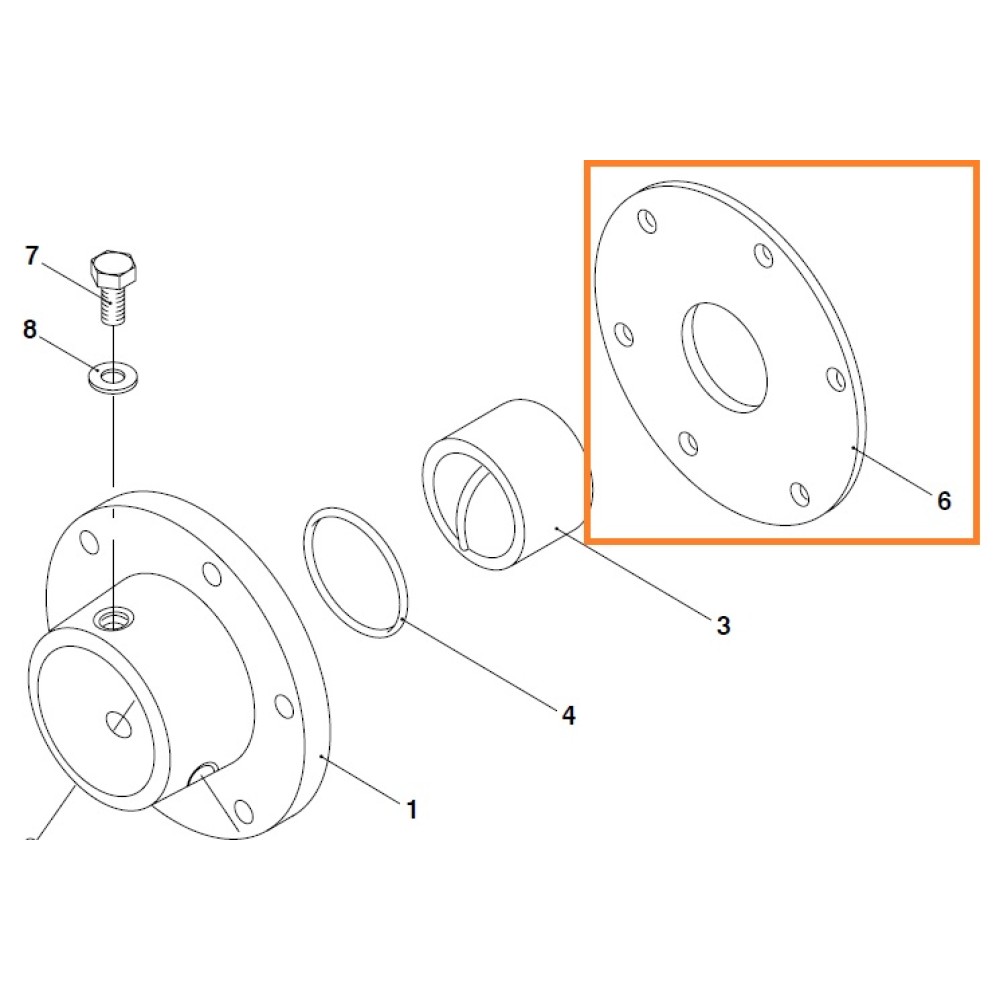 7
8
6
3
4
1